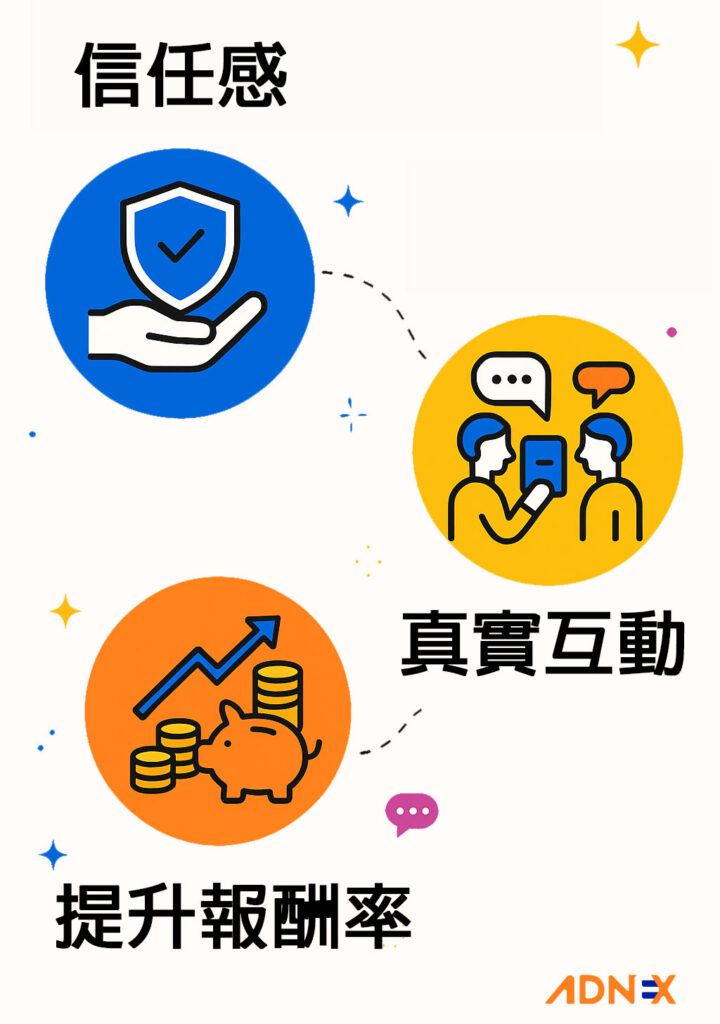 信任感

真實互動

提升報酬率

ADNEX